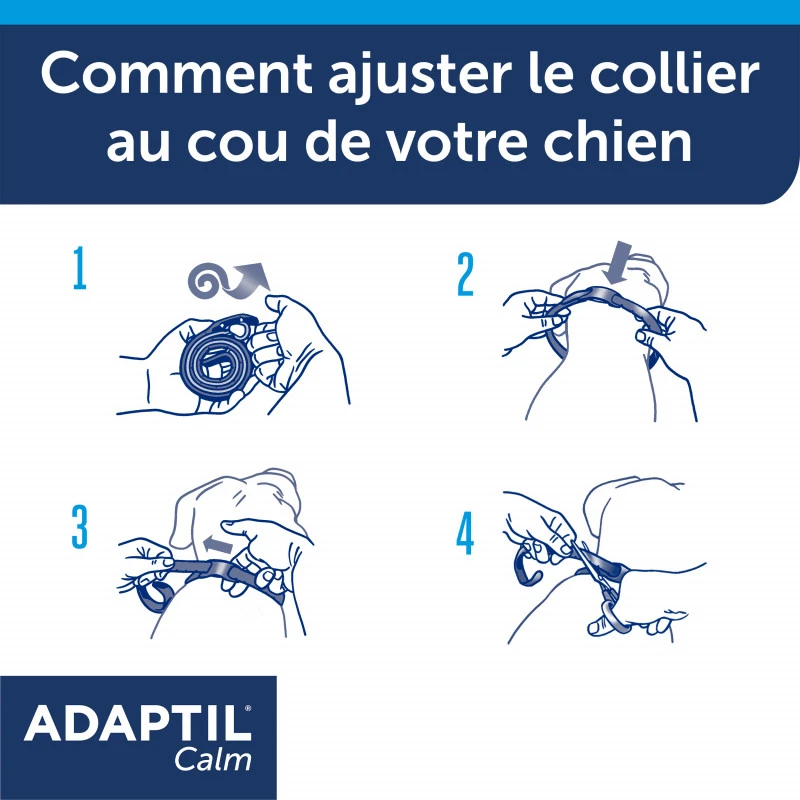 Comment ajuster le collier au cou de votre chien

1

2

3

4

ADAPTIL®
Calm