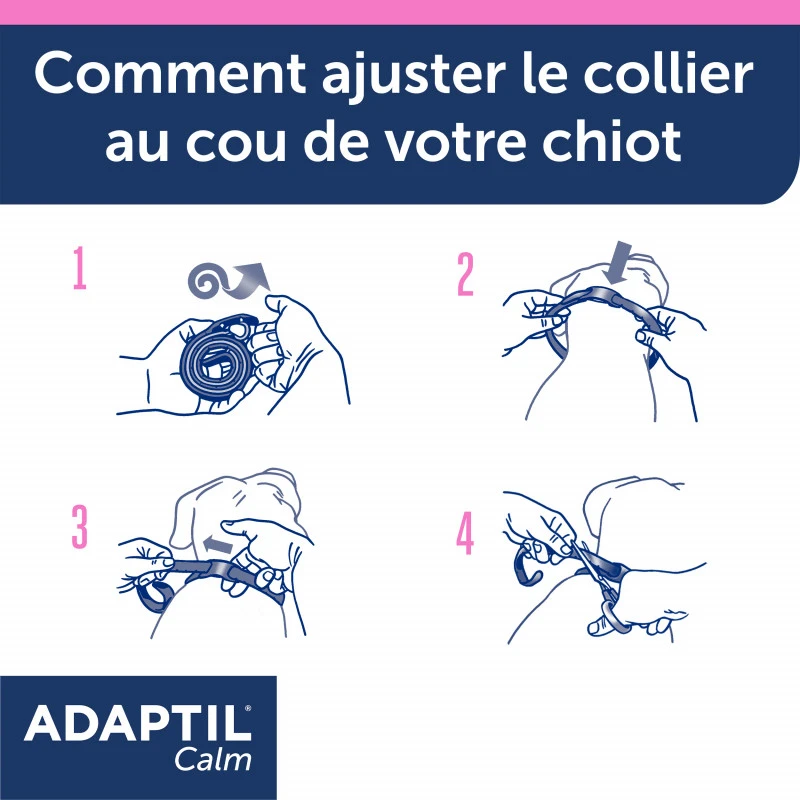 Comment ajuster le collier au cou de votre chiot

1

2

3

4

ADAPTIL®
Calm