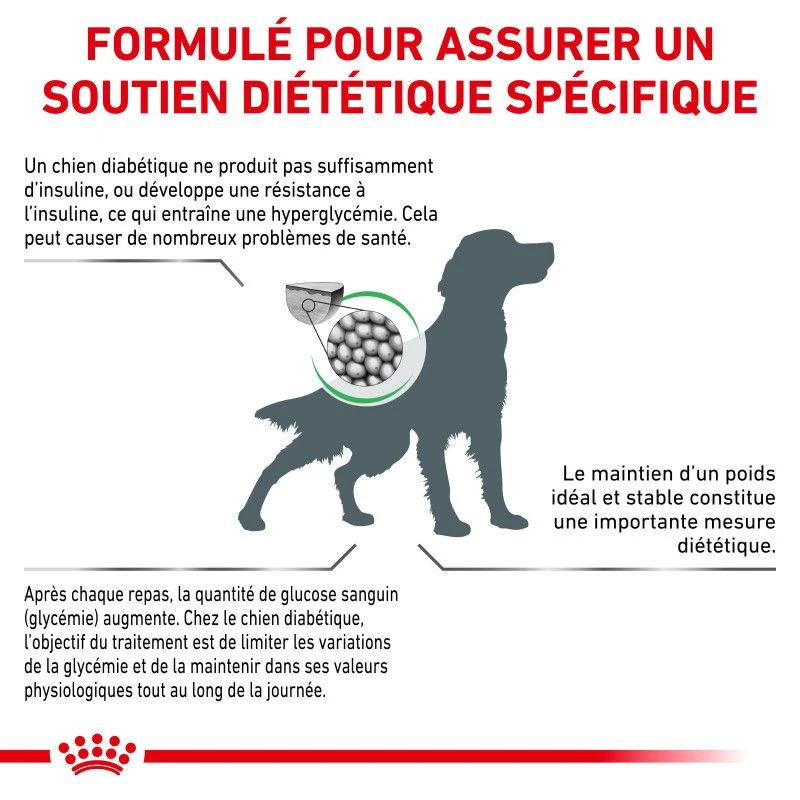 FORMULÉ POUR ASSURER UN SOUTIEN DIÉTÉTIQUE SPÉCIFIQUE

Un chien diabétique ne produit pas suffisamment d'insuline, ou développe une résistance à l'insuline, ce qui entraîne une hyperglycémie. Cela peut causer de nombreux problèmes de santé.

Le maintien d'un poids idéal et stable constitue une importante mesure diététique.

Après chaque repas, la quantité de glucose sanguin (glycémie) augmente. Chez le chien diabétique, l'objectif du traitement est de limiter les variations de la glycémie et de la maintenir dans ses valeurs physiologiques tout au long de la journée.