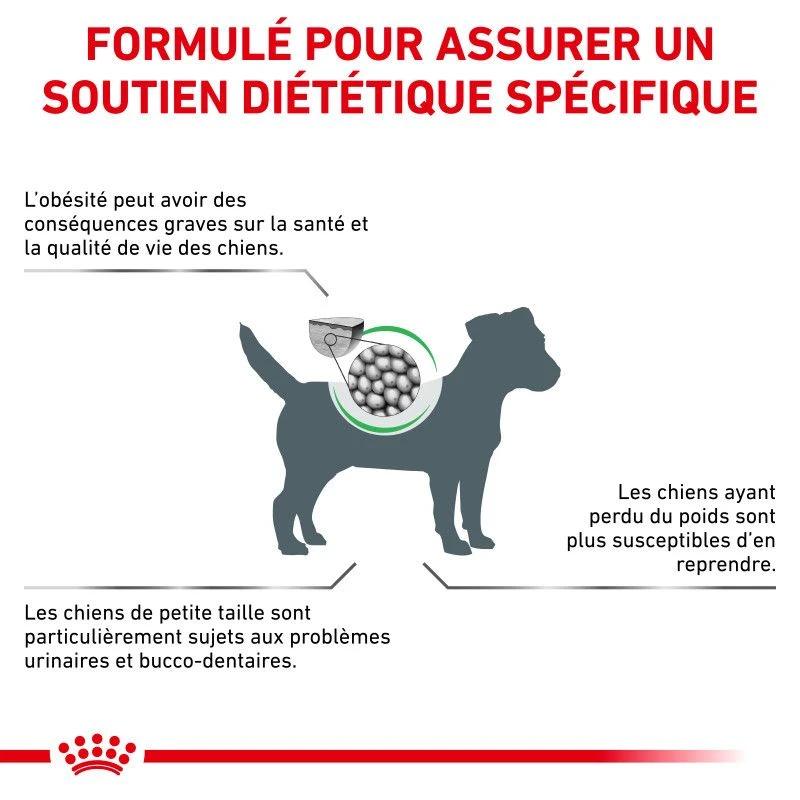 FORMULÉ POUR ASSURER UN SOUTIEN DIÉTÉTIQUE SPÉCIFIQUE

L'obésité peut avoir des conséquences graves sur la santé et la qualité de vie des chiens.

Les chiens ayant perdu du poids sont plus susceptibles d'en reprendre.

Les chiens de petite taille sont particulièrement sujets aux problèmes urinaires et bucco-dentaires.