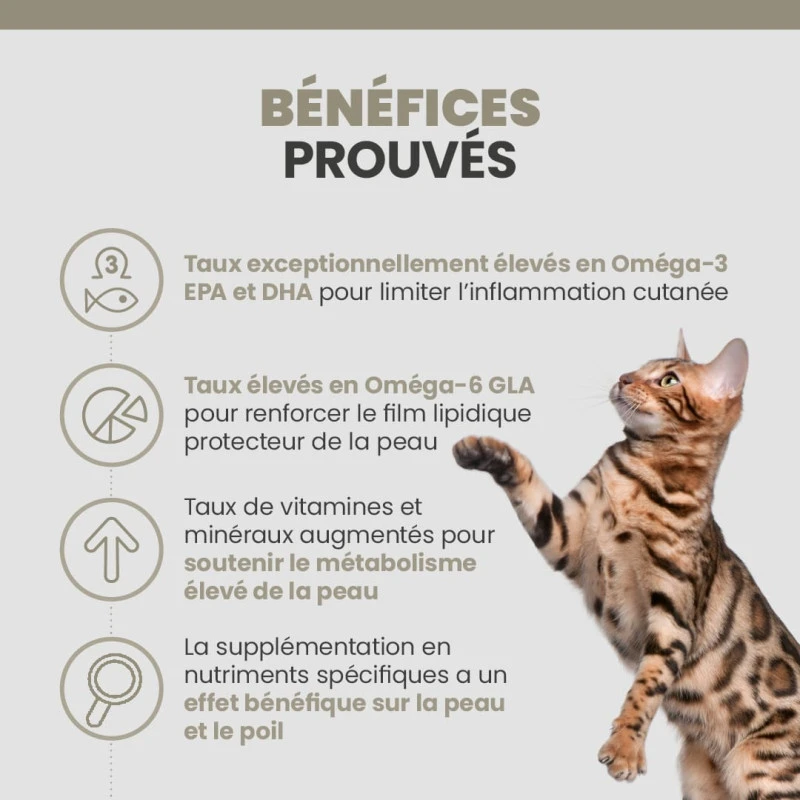 BÉNÉFICES PROUVÉS

3

Taux exceptionnellement élevés en Oméga-3 EPA et DHA pour limiter l'inflammation cutanée

Taux élevés en Oméga-6 GLA pour renforcer le film lipidique protecteur de la peau

Taux de vitamines et minéraux augmentés pour soutenir le métabolisme élevé de la peau

La supplémentation en nutriments spécifiques a un effet bénéfique sur la peau et le poil