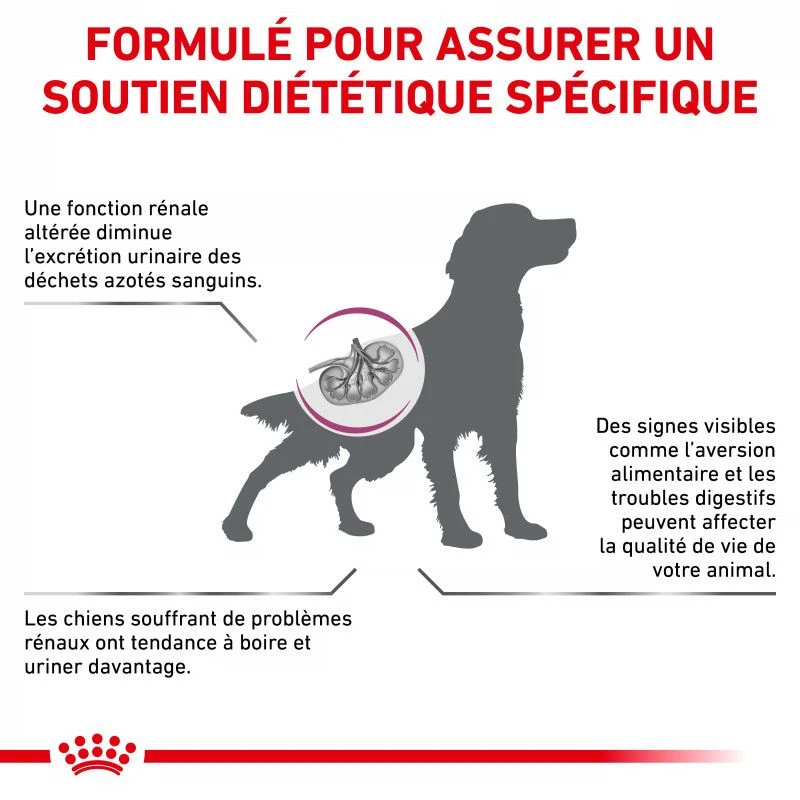 FORMULÉ POUR ASSURER UN SOUTIEN DIÉTÉTIQUE SPÉCIFIQUE

Une fonction rénale altérée diminue l'excrétion urinaire des déchets azotés sanguins.

Des signes visibles comme l'aversion alimentaire et les troubles digestifs peuvent affecter la qualité de vie de votre animal.

Les chiens souffrant de problèmes rénaux ont tendance à boire et uriner davantage.