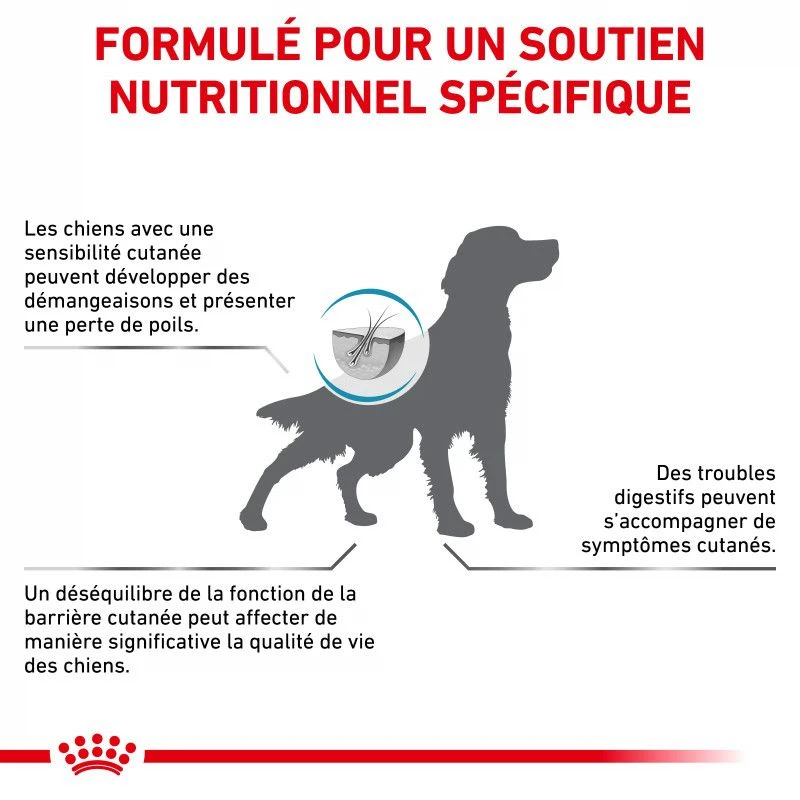 FORMULÉ POUR UN SOUTIEN NUTRITIONNEL SPÉCIFIQUE

Les chiens avec une sensibilité cutanée peuvent développer des démangeaisons et présenter une perte de poils.

Des troubles digestifs peuvent s'accompagner de symptômes cutanés.

Un déséquilibre de la fonction de la barrière cutanée peut affecter de manière significative la qualité de vie des chiens.